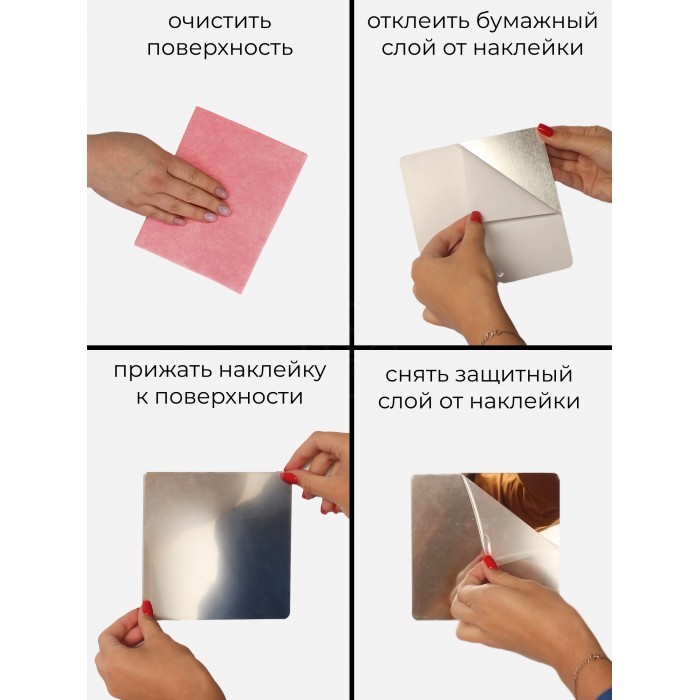 очистить поверхность

отклеить бумажный слой от наклейки

прижать наклейку к поверхности

снять защитный слой от наклейки